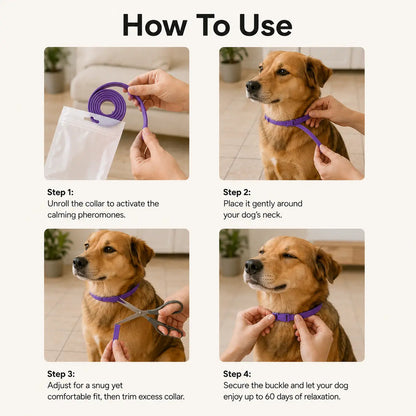 How To Use

Step 1:
Unroll the collar to activate the calming pheromones.

Step 2:
Place it gently around your dog's neck.

Step 3:
Adjust for a snug yet comfortable fit, then trim excess collar.

Step 4:
Secure the buckle and let your dog enjoy up to 60 days of relaxation.